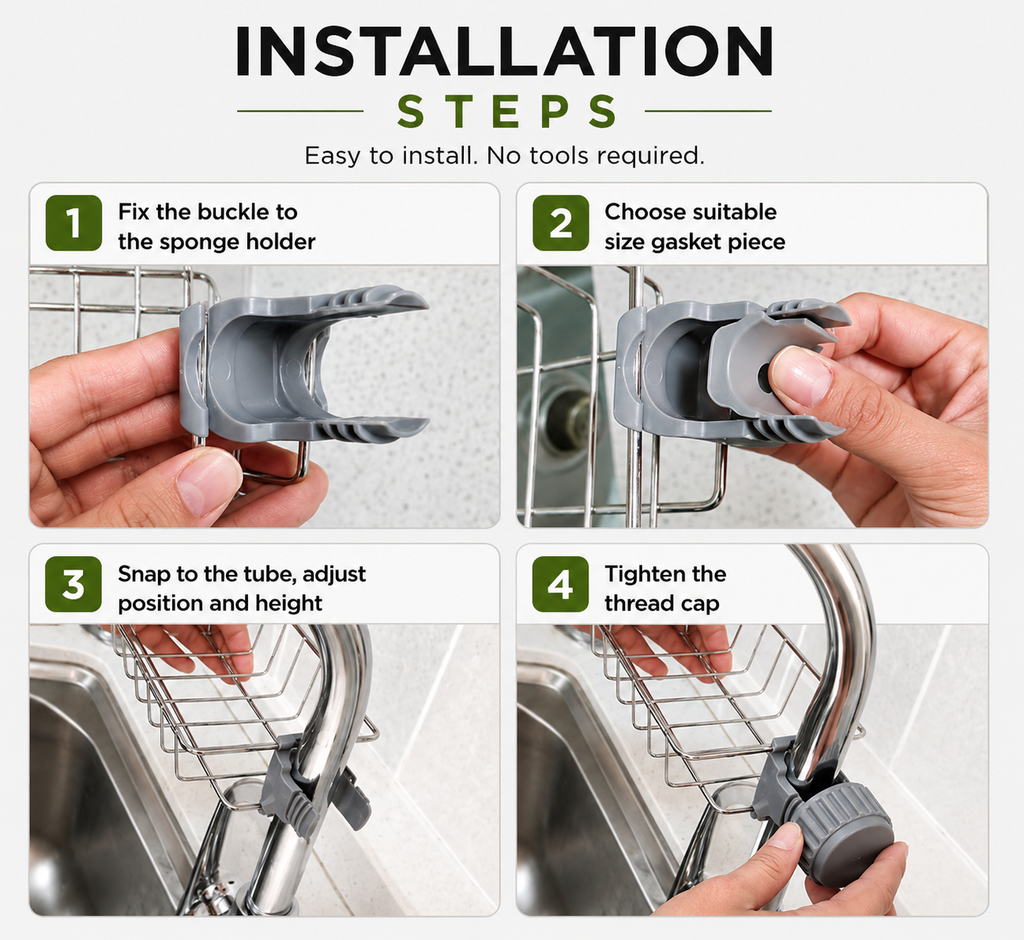 INSTALLATION
STEPS
Easy to install. No tools required.

1 Fix the buckle to the sponge holder

2 Choose suitable size gasket piece

3 Snap to the tube, adjust position and height

4 Tighten the thread cap